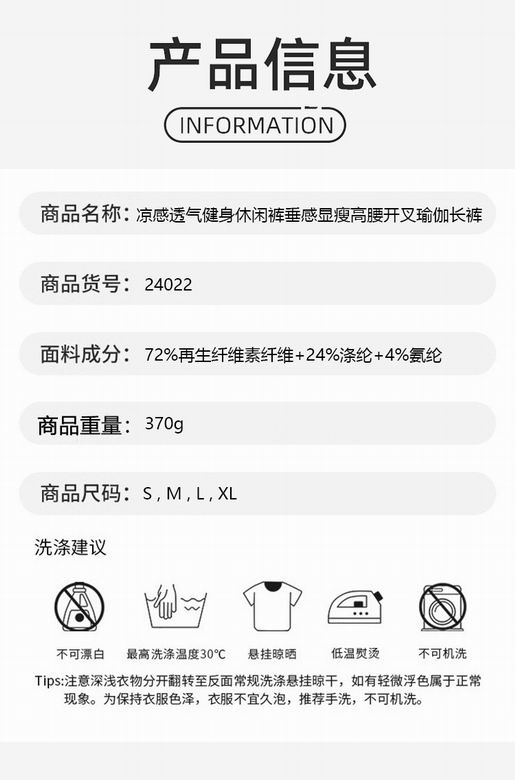 产品信息

INFORMATION

商品名称：凉感透气健身休闲裤垂感显瘦高腰开叉瑜伽长裤

商品货号：24022

面料成分：72%再生纤维素纤维+24%涤纶+4%氨纶

商品重量：370g

商品尺码：S，M，L，XL

洗涤建议

不可漂白 最高洗涤温度30℃ 悬挂晾晒 低温熨烫 不可机洗

Tips:注意深浅衣物分开翻转至反面常规洗涤悬挂晾干，如有轻微浮色属于正常现象。为保持衣服色泽，衣服不宜久泡，推荐手洗，不可机洗。